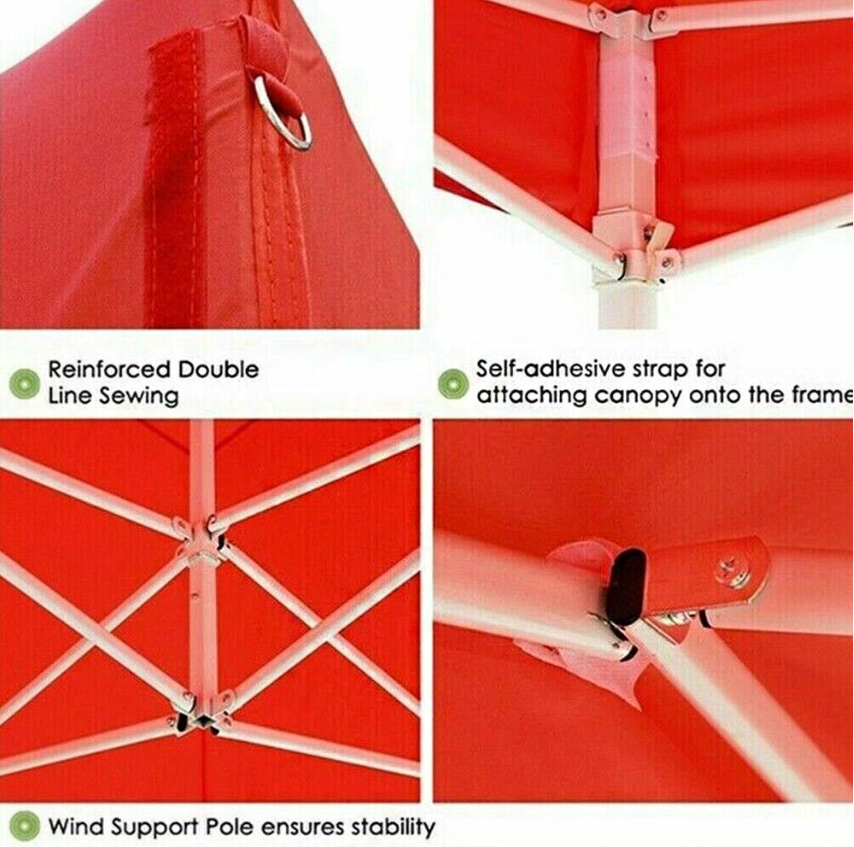 Reinforced Double Line Sewing

Self-adhesive strap for attaching canopy onto the frame

Wind Support Pole ensures stability