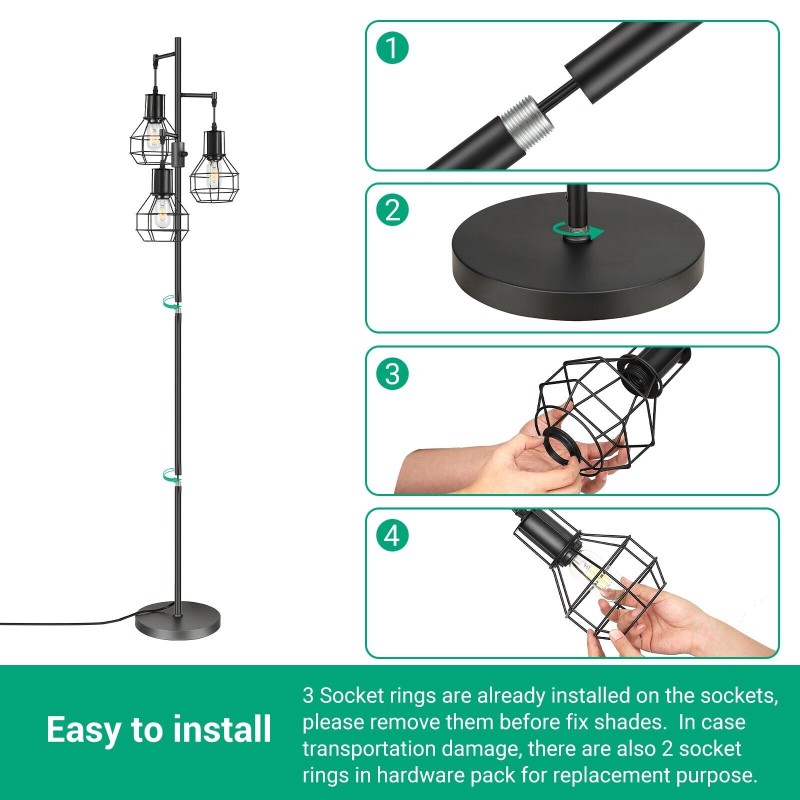 1

2

3

4

Easy to install

3 Socket rings are already installed on the sockets, please remove them before fix shades. In case transportation damage, there are also 2 socket rings in hardware pack for replacement purpose.